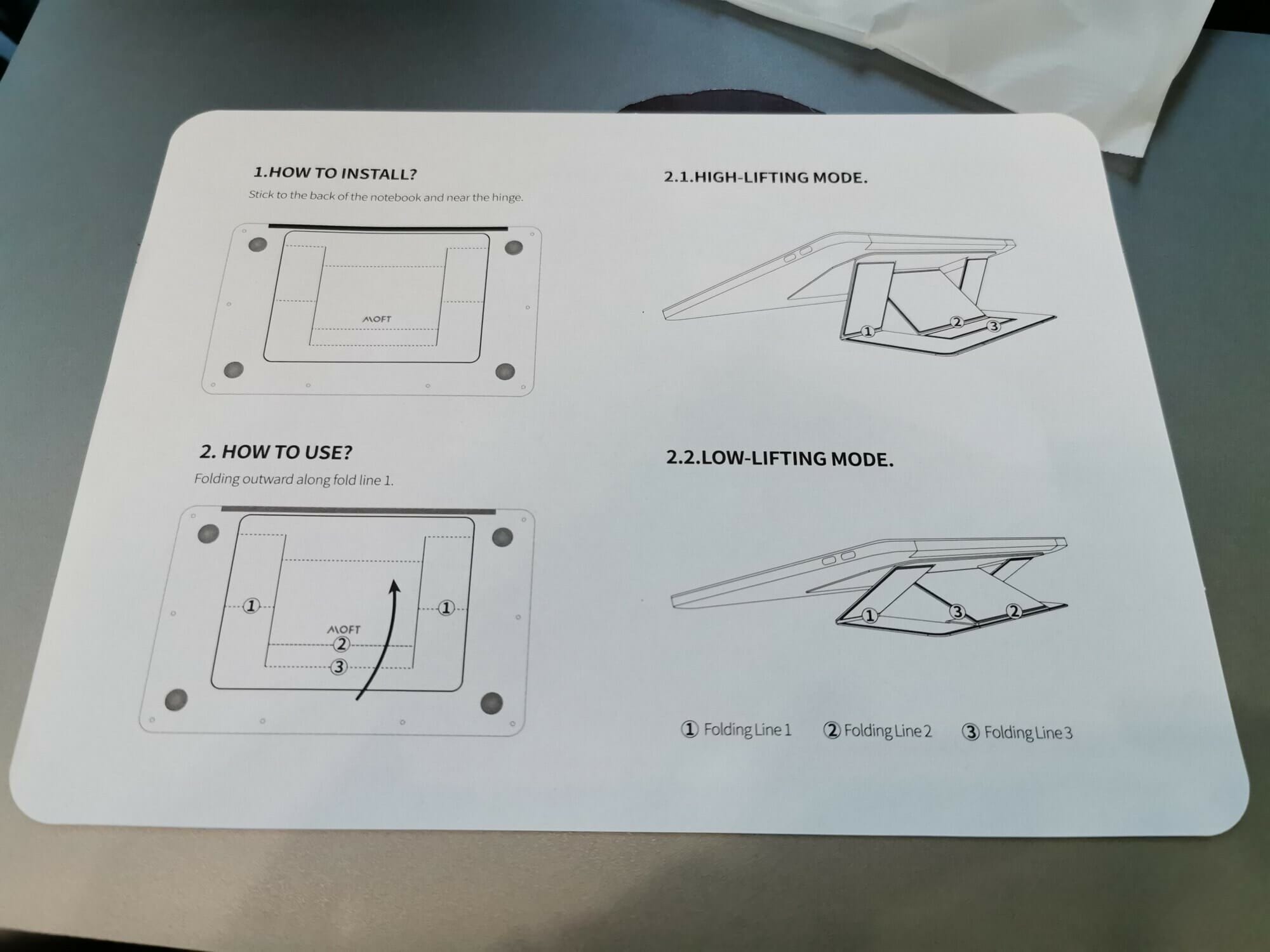 1.HOW TO INSTALL?

Stick to the back of the notebook and near the hinge.

MOFT

2. HOW TO USE?

Folding outward along fold line 1.

① ①
MOFT
②
③

2.1.HIGH-LIFTING MODE.

① ② ③

2.2.LOW-LIFTING MODE.

① ③ ②

① Folding Line 1 ② Folding Line 2 ③ Folding Line 3